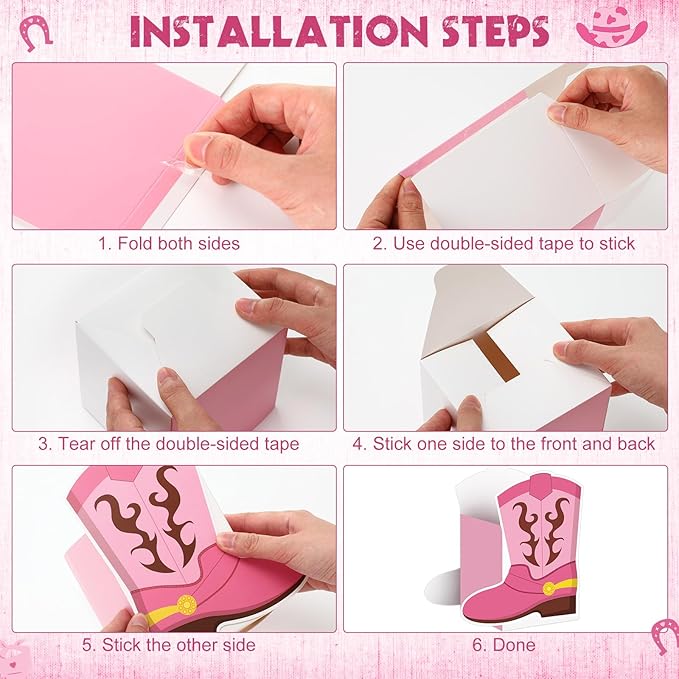 INSTALLATION STEPS

1. Fold both sides

2. Use double-sided tape to stick

3. Tear off the double-sided tape

4. Stick one side to the front and back

5. Stick the other side

6. Done