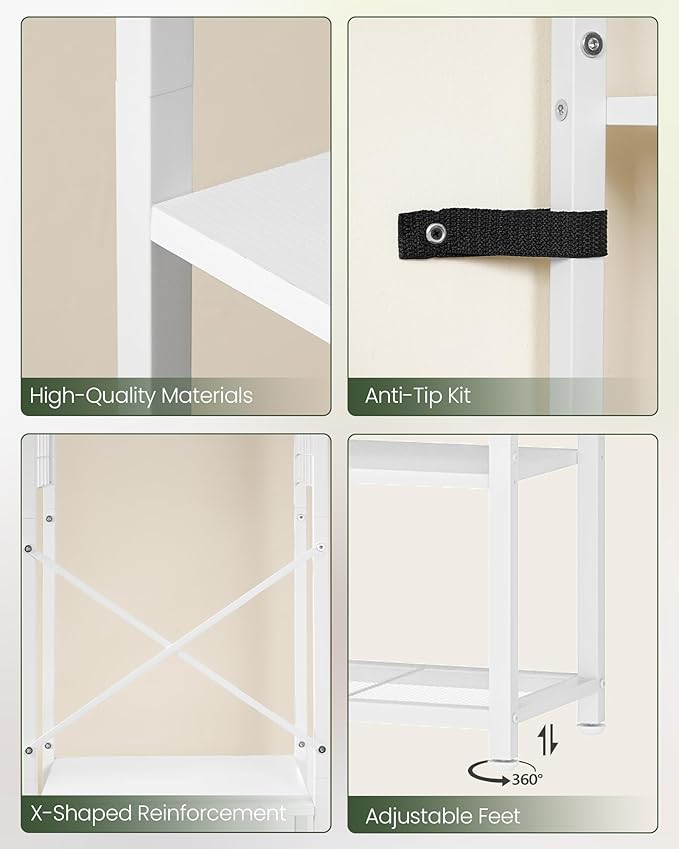 High-Quality Materials

Anti-Tip Kit

X-Shaped Reinforcement

360°

Adjustable Feet