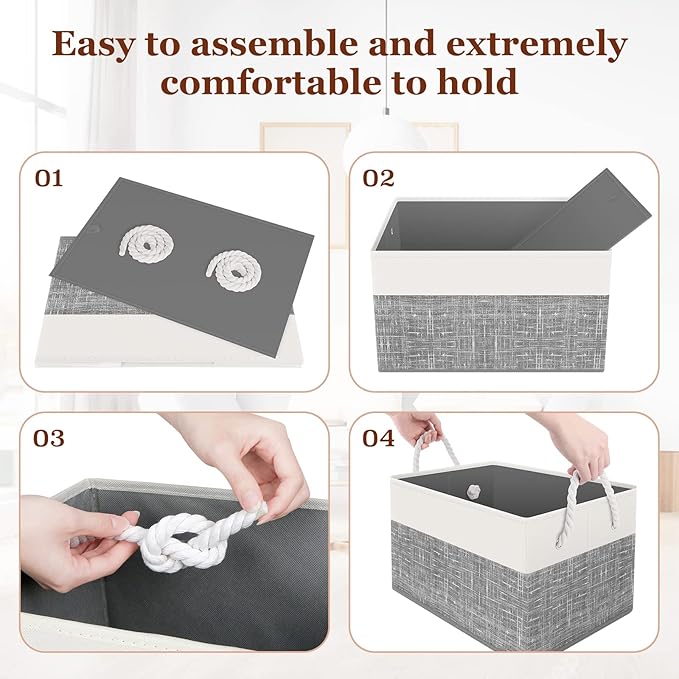 Easy to assemble and extremely comfortable to hold

01

02

03

04