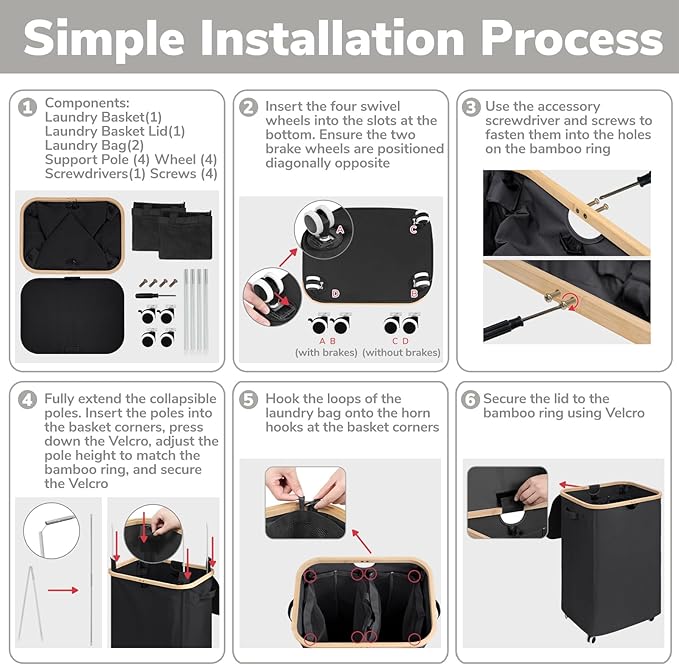 Simple Installation Process

1 Components:
Laundry Basket(1)
Laundry Basket Lid(1)
Laundry Bag(2)
Support Pole (4) Wheel (4)
Screwdrivers(1) Screws (4)

2 Insert the four swivel wheels into the slots at the bottom. Ensure the two brake wheels are positioned diagonally opposite

A C D B

A B (with brakes) C D (without brakes)

3 Use the accessory screwdriver and screws to fasten them into the holes on the bamboo ring

4 Fully extend the collapsible poles. Insert the poles into the basket corners, press down the Velcro, adjust the pole height to match the bamboo ring, and secure the Velcro

5 Hook the loops of the laundry bag onto the horn hooks at the basket corners

6 Secure the lid to the bamboo ring using Velcro