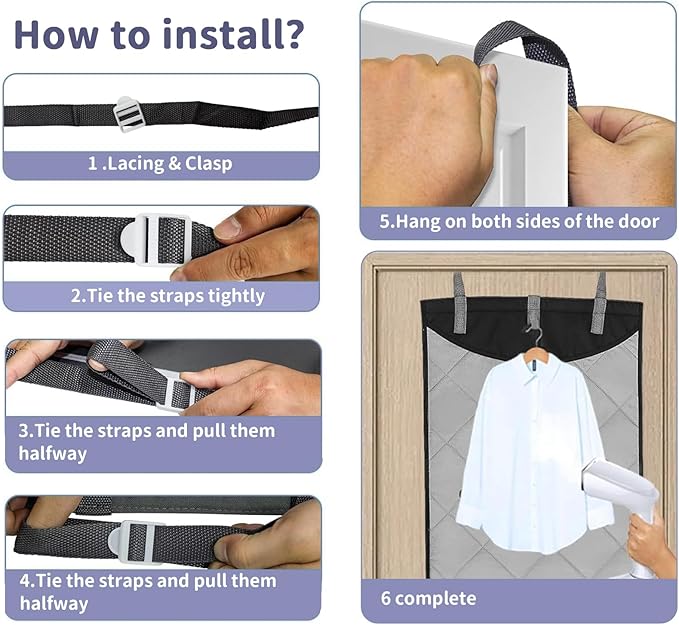 How to install?

1 .Lacing & Clasp

2.Tie the straps tightly

3.Tie the straps and pull them halfway

4.Tie the straps and pull them halfway

5.Hang on both sides of the door

6 complete