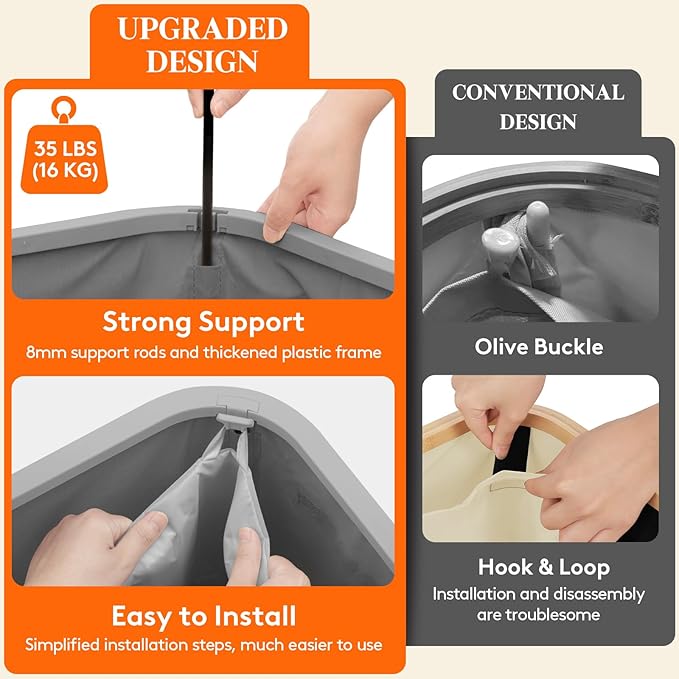 UPGRADED DESIGN

35 LBS (16 KG)

Strong Support
8mm support rods and thickened plastic frame

Easy to Install
Simplified installation steps, much easier to use

CONVENTIONAL DESIGN

Olive Buckle

Hook & Loop
Installation and disassembly are troublesome