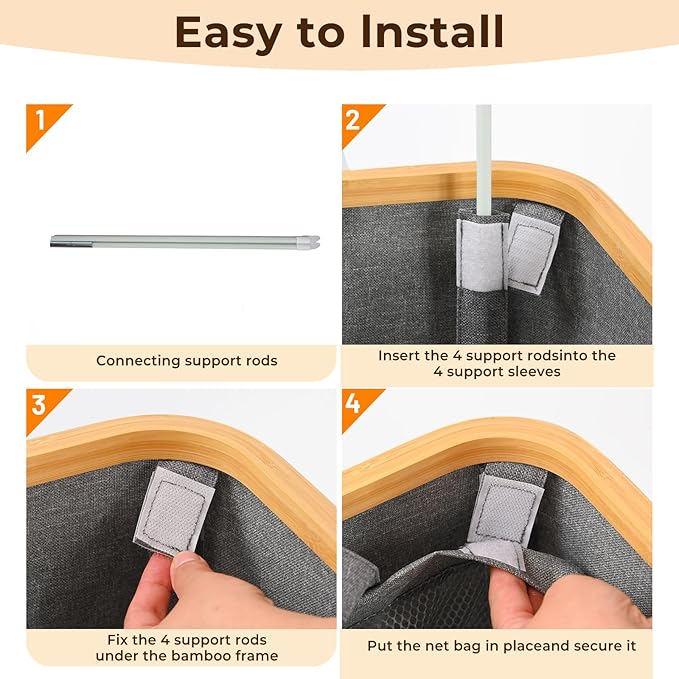 Easy to Install

1

Connecting support rods

2

Insert the 4 support rodsinto the 4 support sleeves

3

Fix the 4 support rods under the bamboo frame

4

Put the net bag in placeand secure it