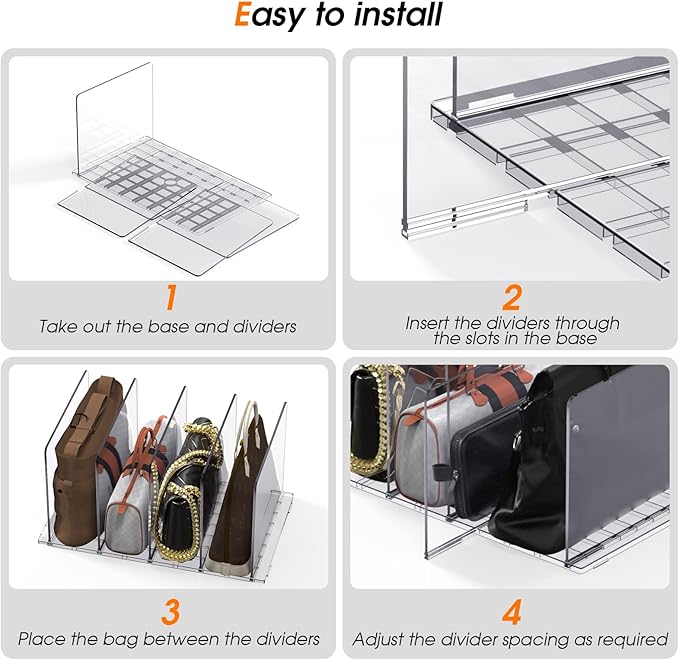 Easy to install

1
Take out the base and dividers

2
Insert the dividers through the slots in the base

3
Place the bag between the dividers

4
Adjust the divider spacing as required