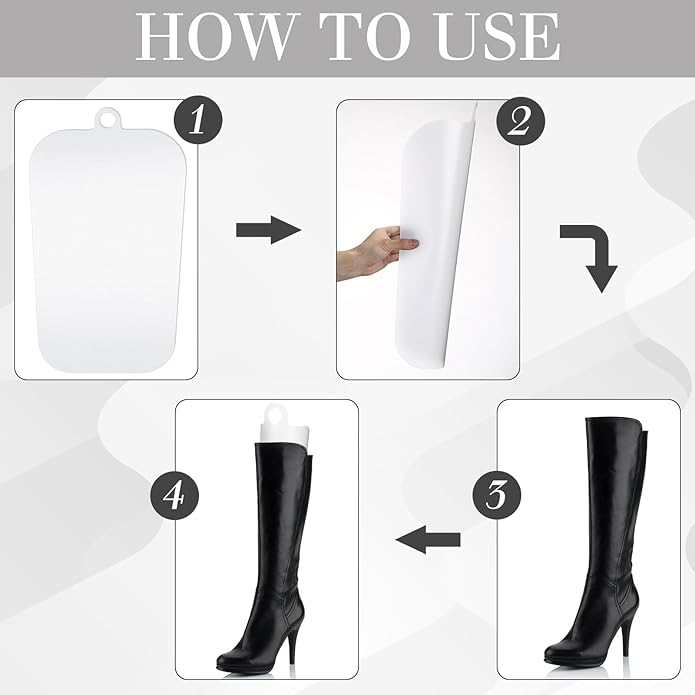 HOW TO USE

1

2

3

4