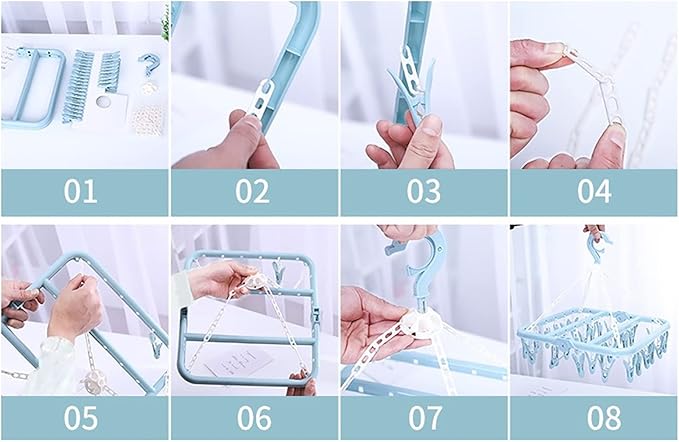 01

02

03

04

05

06

07

08