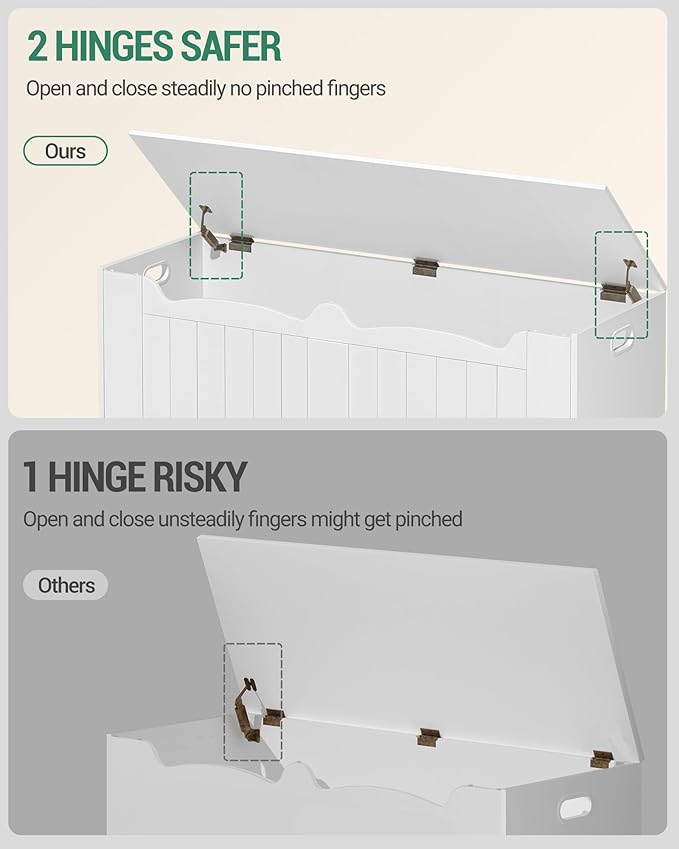 2 HINGES SAFER

Open and close steadily no pinched fingers

Ours

1 HINGE RISKY

Open and close unsteadily fingers might get pinched

Others