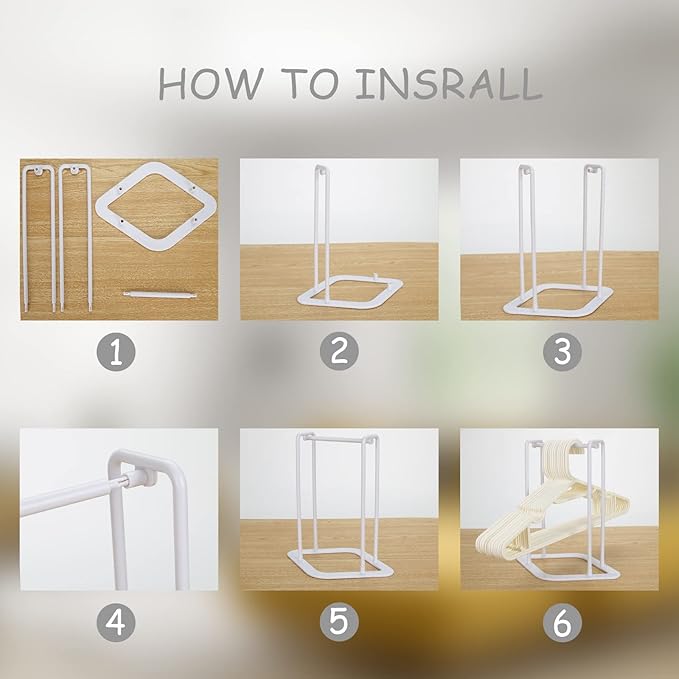 HOW TO INSRALL

1

2

3

4

5

6