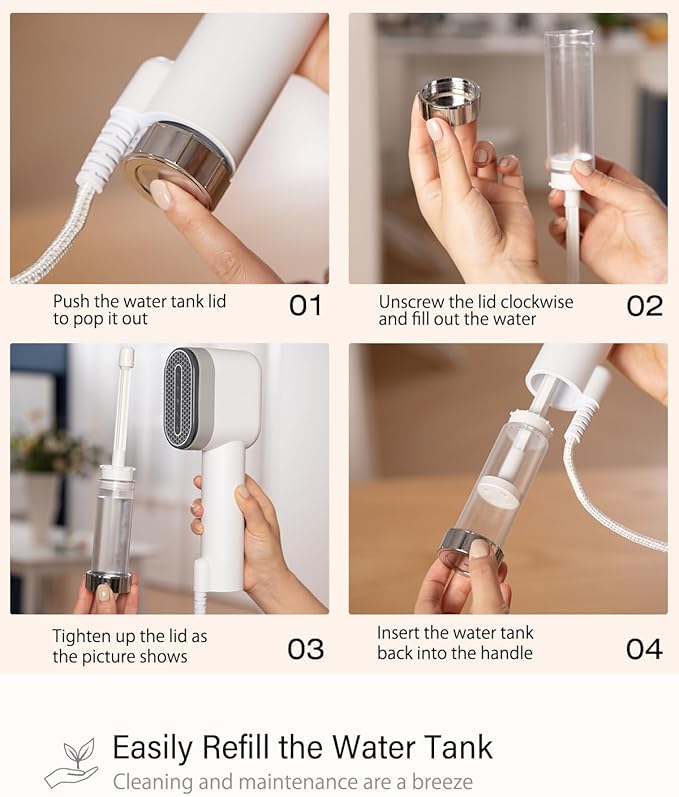 Push the water tank lid to pop it out

01

Unscrew the lid clockwise and fill out the water

02

Tighten up the lid as the picture shows

03

Insert the water tank back into the handle

04

Easily Refill the Water Tank

Cleaning and maintenance are a breeze