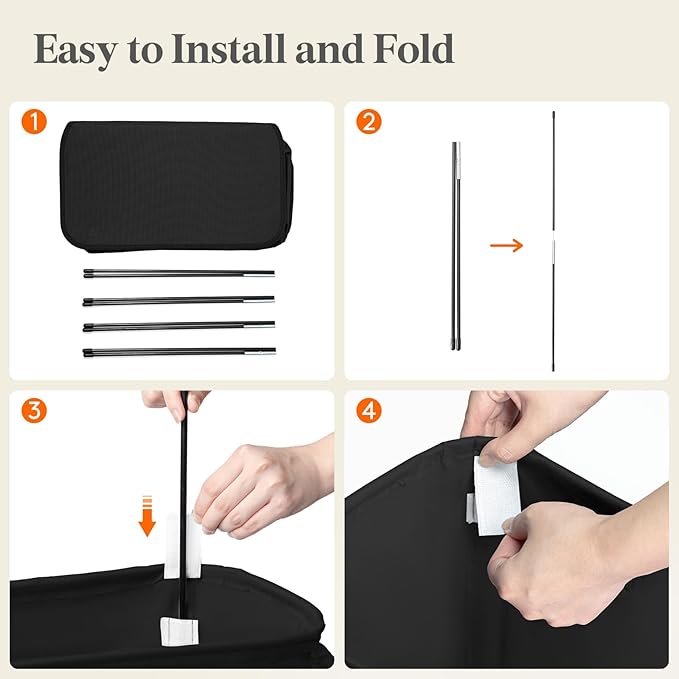 Easy to Install and Fold

1

2

3

4