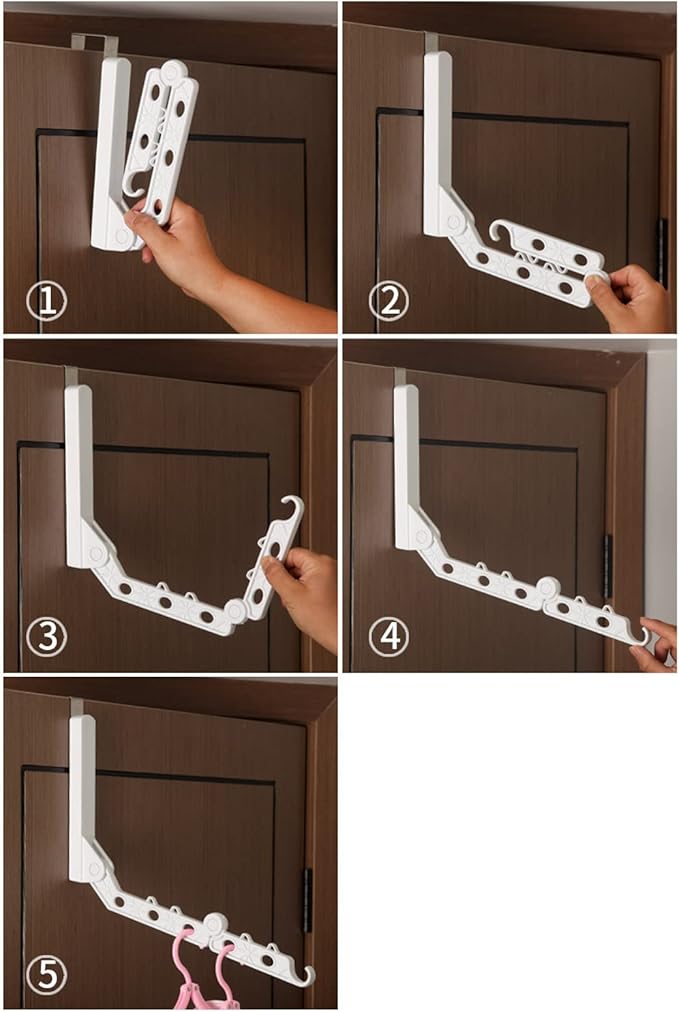 ①

②

③

④

⑤