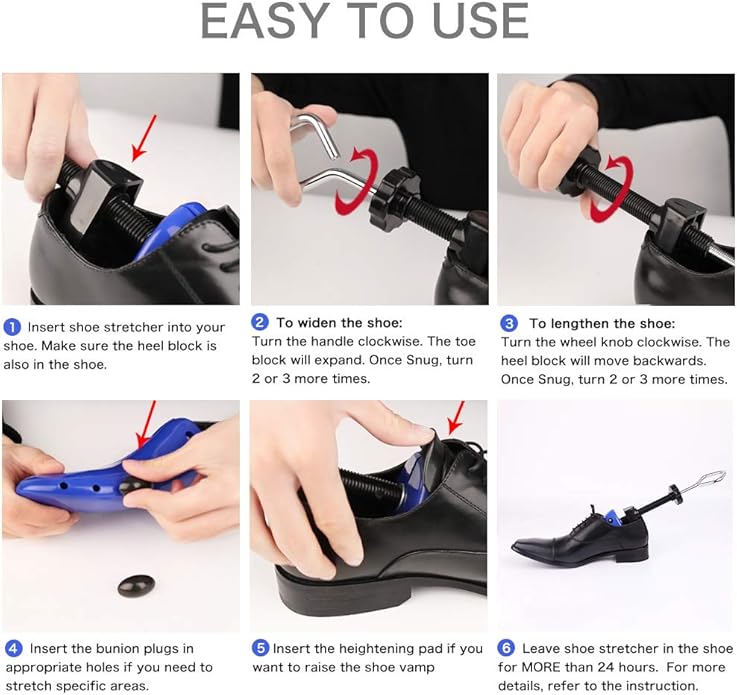 EASY TO USE

1 Insert shoe stretcher into your shoe. Make sure the heel block is also in the shoe.

2 To widen the shoe:
Turn the handle clockwise. The toe block will expand. Once Snug, turn 2 or 3 more times.

3 To lengthen the shoe:
Turn the wheel knob clockwise. The heel block will move backwards. Once Snug, turn 2 or 3 more times.

4 Insert the bunion plugs in appropriate holes if you need to stretch specific areas.

5 Insert the heightening pad if you want to raise the shoe vamp

6 Leave shoe stretcher in the shoe for MORE than 24 hours. For more details, refer to the instruction.