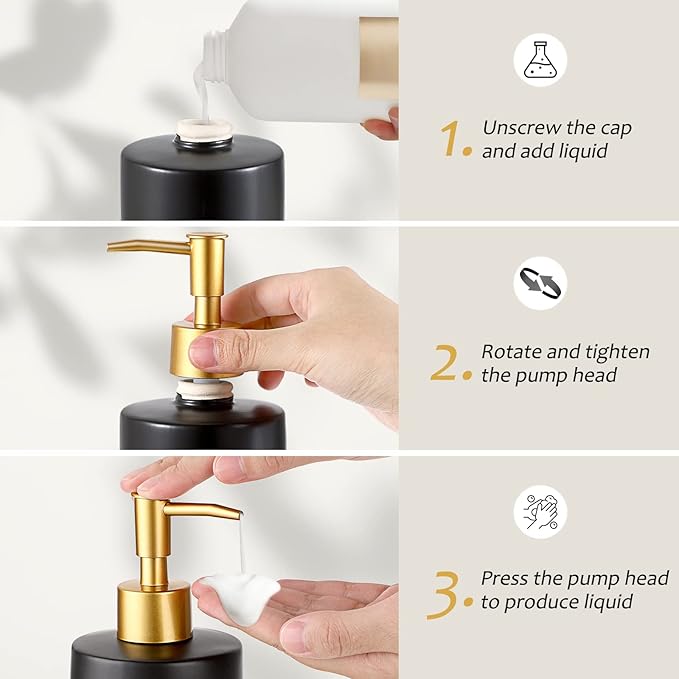 1. Unscrew the cap and add liquid

2. Rotate and tighten the pump head

3. Press the pump head to produce liquid