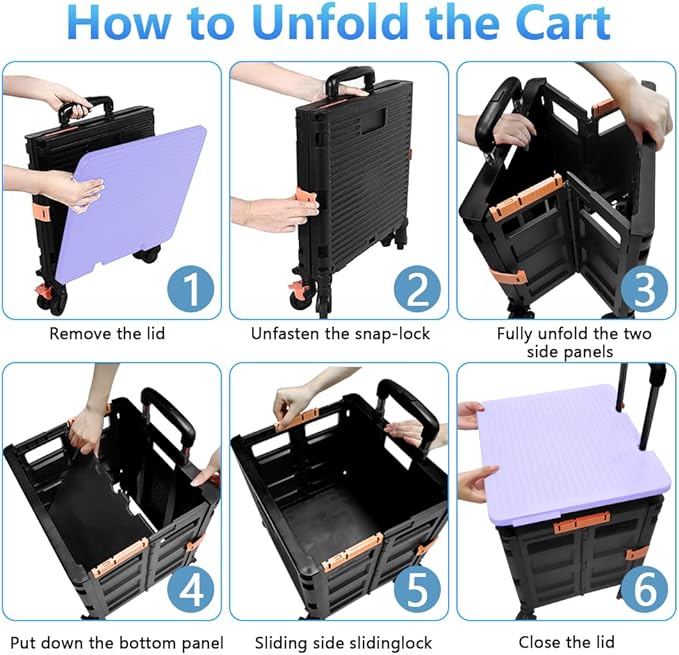 How to Unfold the Cart

1
Remove the lid

2
Unfasten the snap-lock

3
Fully unfold the two side panels

4
Put down the bottom panel

5
Sliding side slidinglock

6
Close the lid