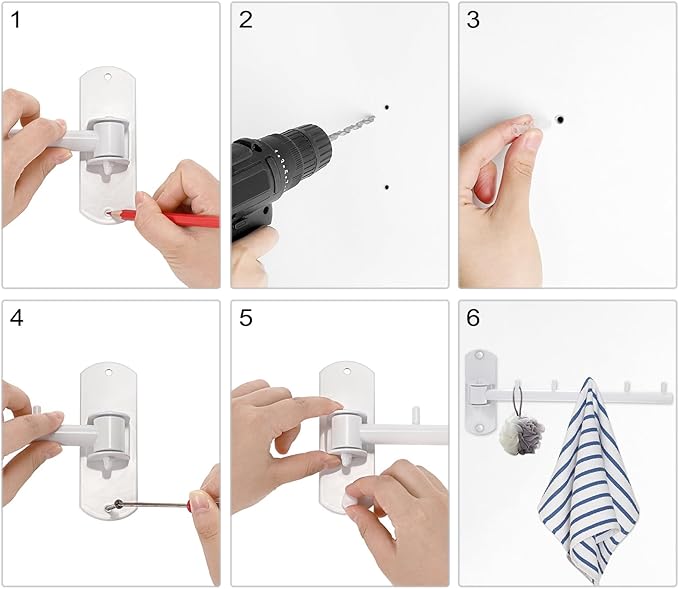 1

2

3

4

5

6