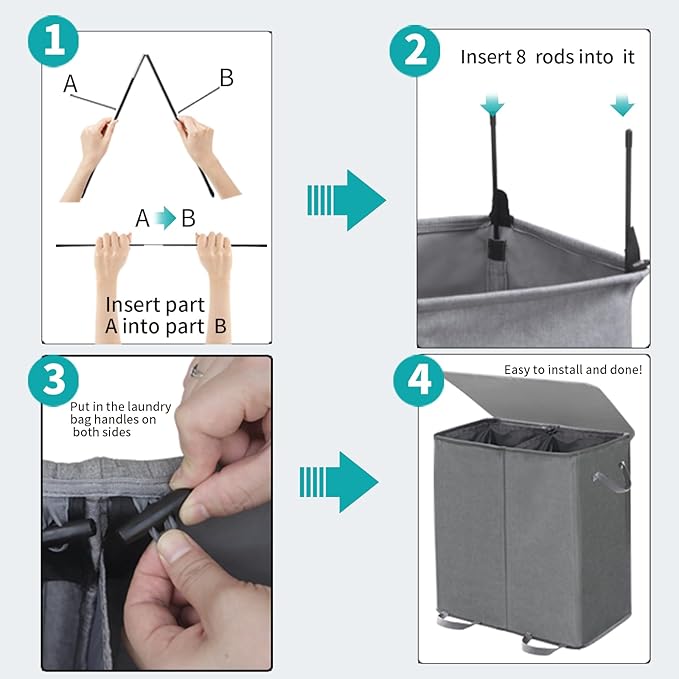 1

A

B

A B

Insert part A into part B

2

Insert 8 rods into it

3

Put in the laundry bag handles on both sides

4

Easy to install and done!