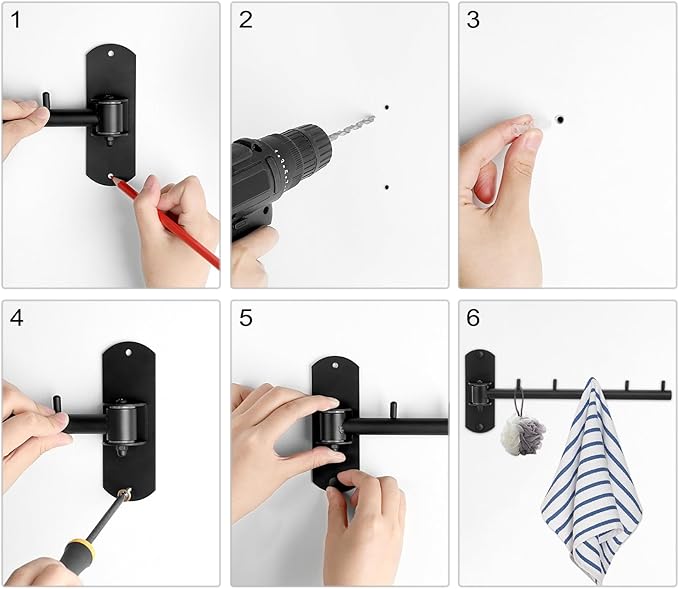 1

2

3

4

5

6