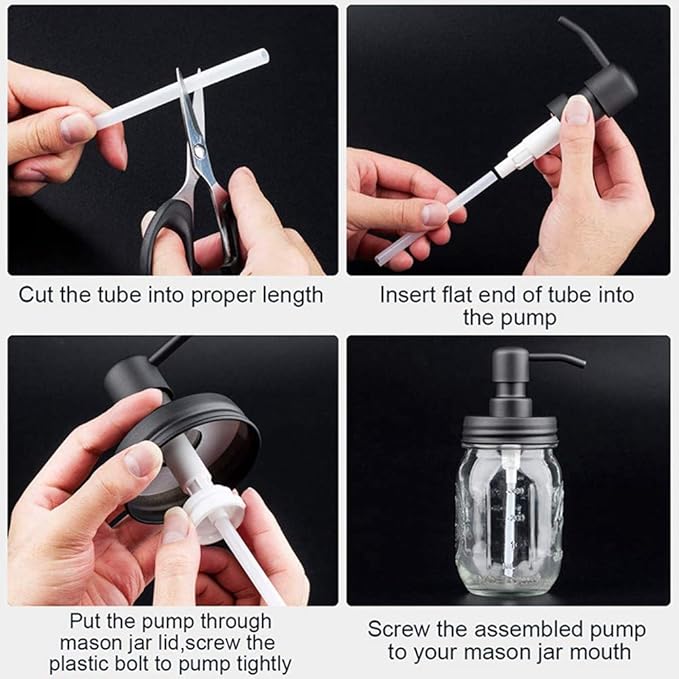 Cut the tube into proper length

Insert flat end of tube into the pump

Put the pump through mason jar lid,screw the plastic bolt to pump tightly

Screw the assembled pump to your mason jar mouth