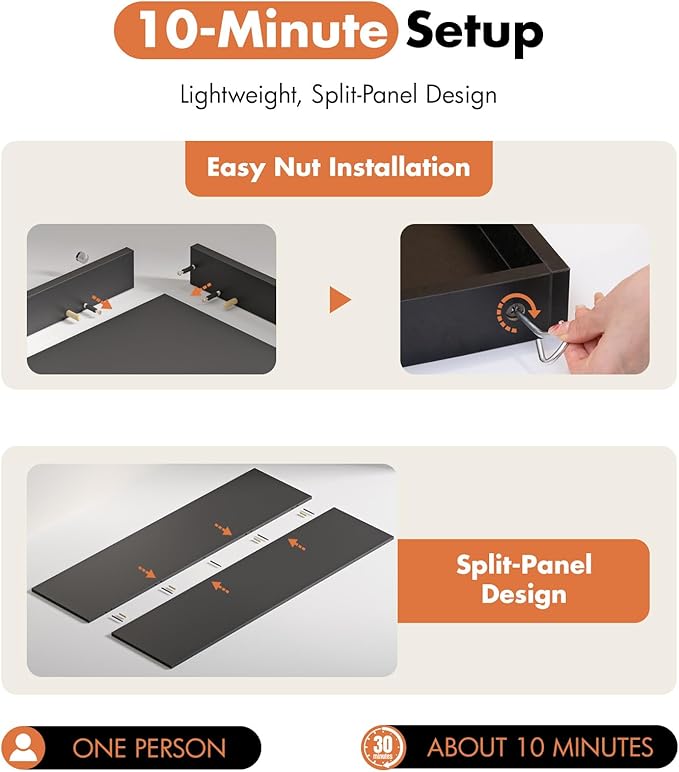 10-Minute Setup

Lightweight, Split-Panel Design

Easy Nut Installation

Split-Panel Design

ONE PERSON

30 minutes

ABOUT 10 MINUTES