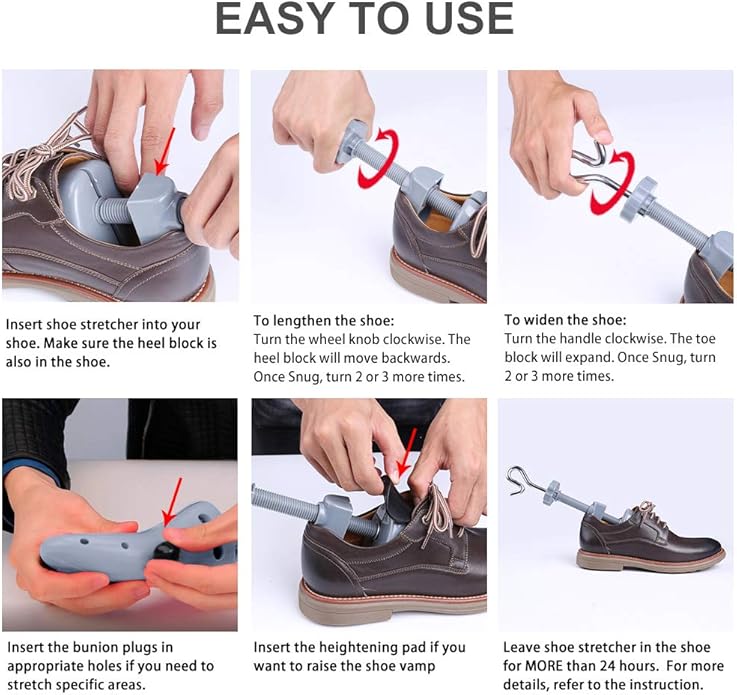 EASY TO USE

Insert shoe stretcher into your shoe. Make sure the heel block is also in the shoe.

To lengthen the shoe:
Turn the wheel knob clockwise. The heel block will move backwards. Once Snug, turn 2 or 3 more times.

To widen the shoe:
Turn the handle clockwise. The toe block will expand. Once Snug, turn 2 or 3 more times.

Insert the bunion plugs in appropriate holes if you need to stretch specific areas.

Insert the heightening pad if you want to raise the shoe vamp

Leave shoe stretcher in the shoe for MORE than 24 hours. For more details, refer to the instruction.