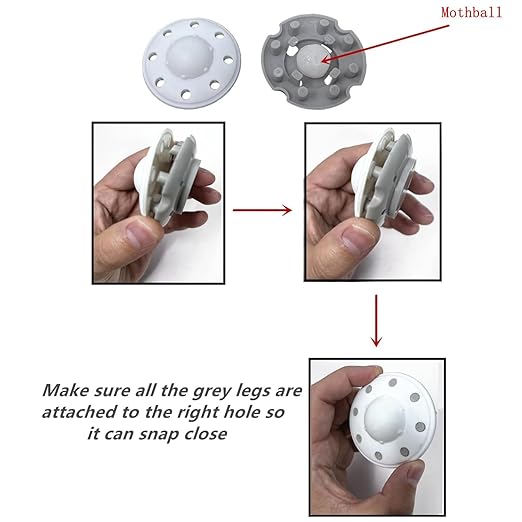 Mothball

Make sure all the grey legs are attached to the right hole so it can snap close