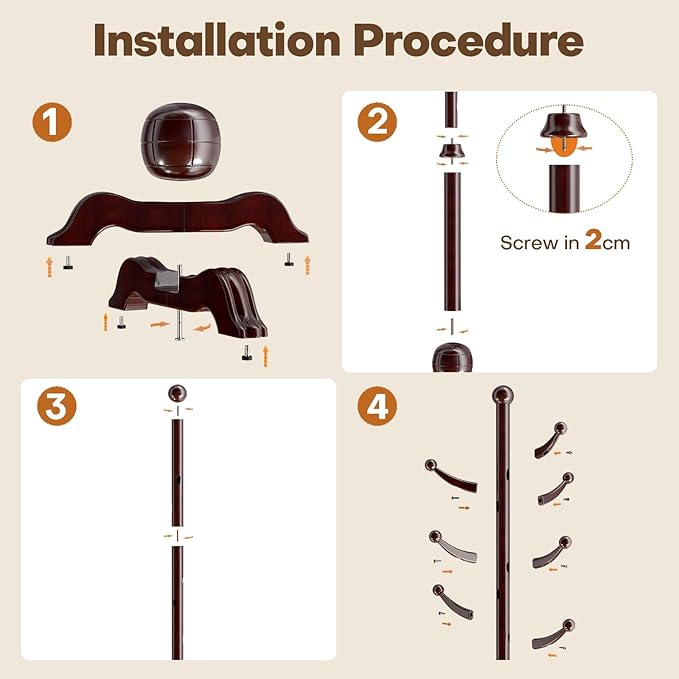 Installation Procedure

1

2

Screw in 2cm

3

4