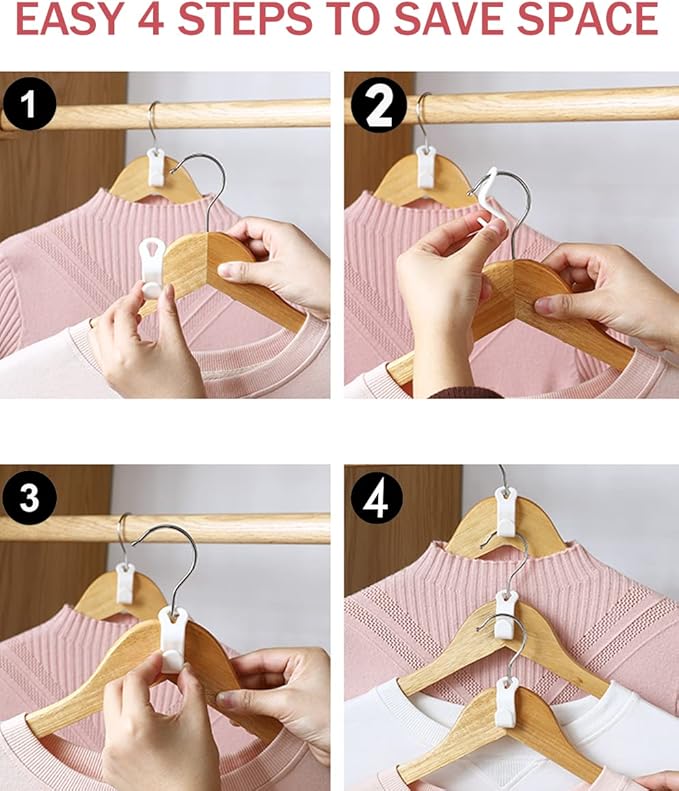 EASY 4 STEPS TO SAVE SPACE

1

2

3

4