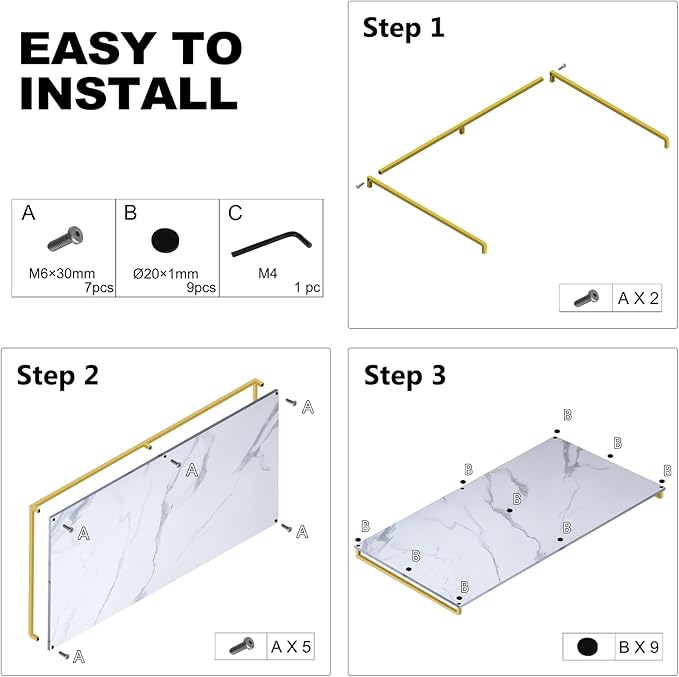 EASY TO INSTALL

| A | B | C |
|---|---|---|
| M6×30mm 7pcs | Ø20×1mm 9pcs | M4 1 pc |

Step 1

A X 2

Step 2

A
A
A
A
A

A X 5

Step 3

B
B
B
B
B
B
B
B
B

B X 9