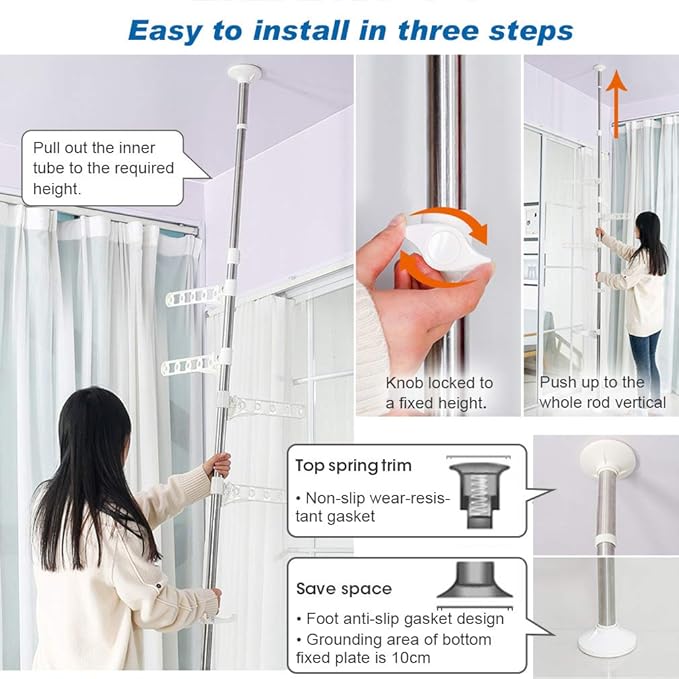 Easy to install in three steps

Pull out the inner tube to the required height.

Knob locked to a fixed height.

Push up to the whole rod vertical

Top spring trim

• Non-slip wear-resistant gasket

Save space

• Foot anti-slip gasket design

• Grounding area of bottom fixed plate is 10cm