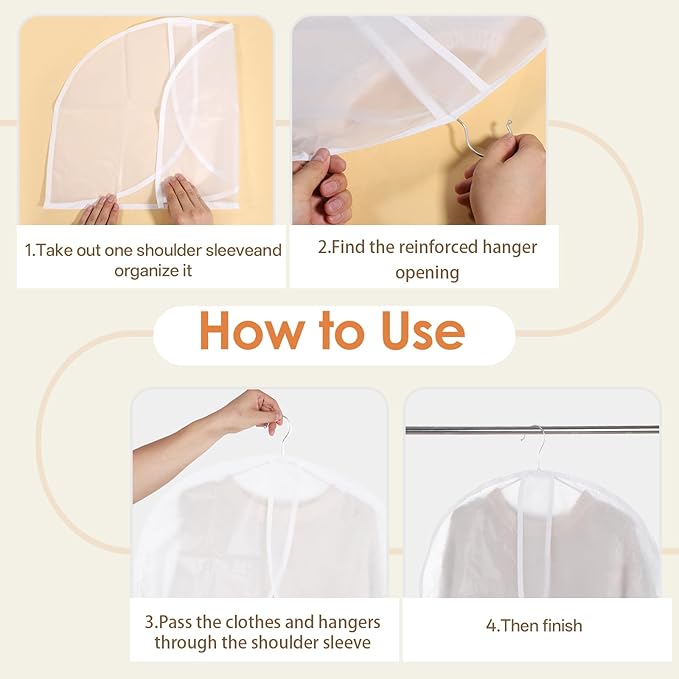 1.Take out one shoulder sleeveand organize it

2.Find the reinforced hanger opening

How to Use

3.Pass the clothes and hangers through the shoulder sleeve

4.Then finish