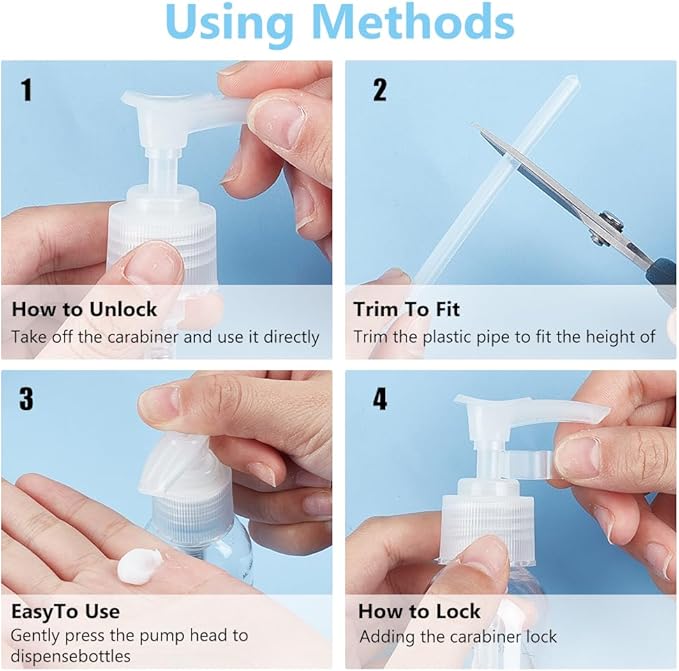 Using Methods

1

How to Unlock
Take off the carabiner and use it directly

2

Trim To Fit
Trim the plastic pipe to fit the height of

3

EasyTo Use
Gently press the pump head to dispensebottles

4

How to Lock
Adding the carabiner lock