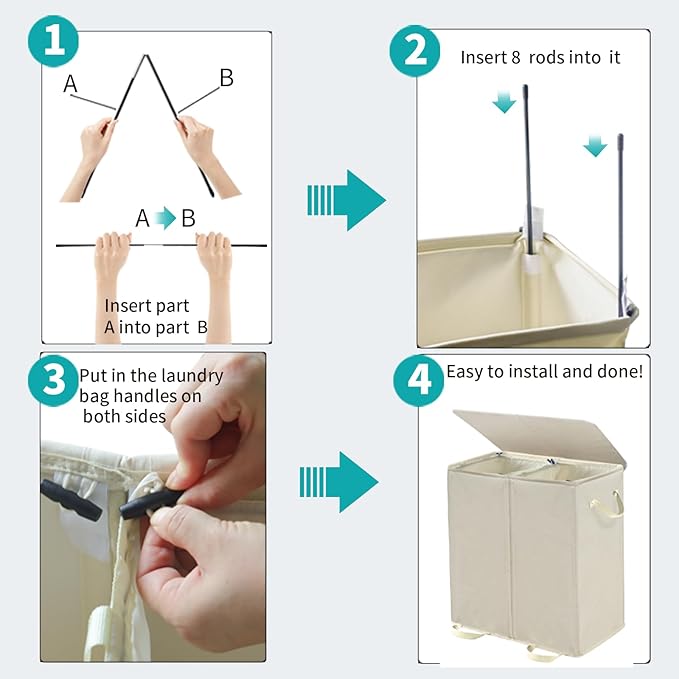 1

A

B

A B

Insert part A into part B

2

Insert 8 rods into it

3

Put in the laundry bag handles on both sides

4

Easy to install and done!