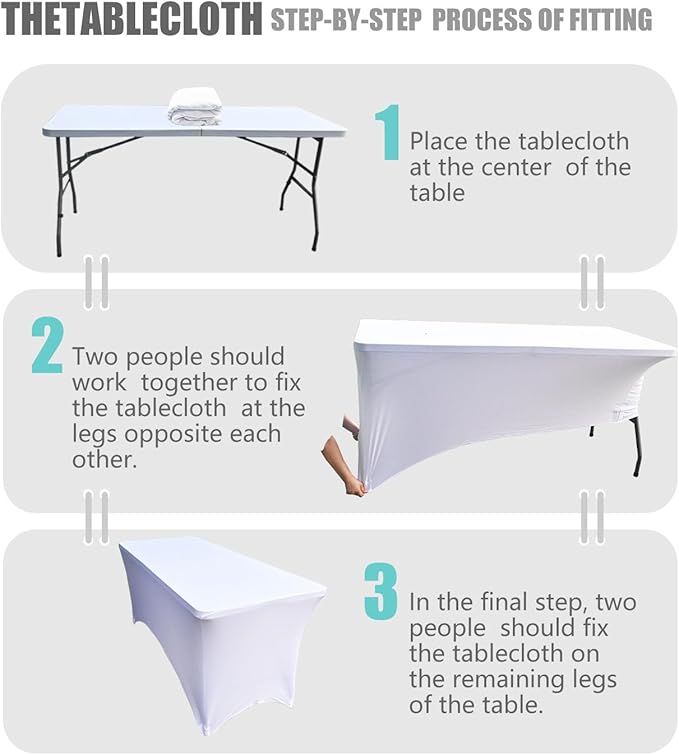 THETABLECLOTH STEP-BY-STEP PROCESS OF FITTING

1 Place the tablecloth at the center of the table

2 Two people should work together to fix the tablecloth at the legs opposite each other.

3 In the final step, two people should fix the tablecloth on the remaining legs of the table.