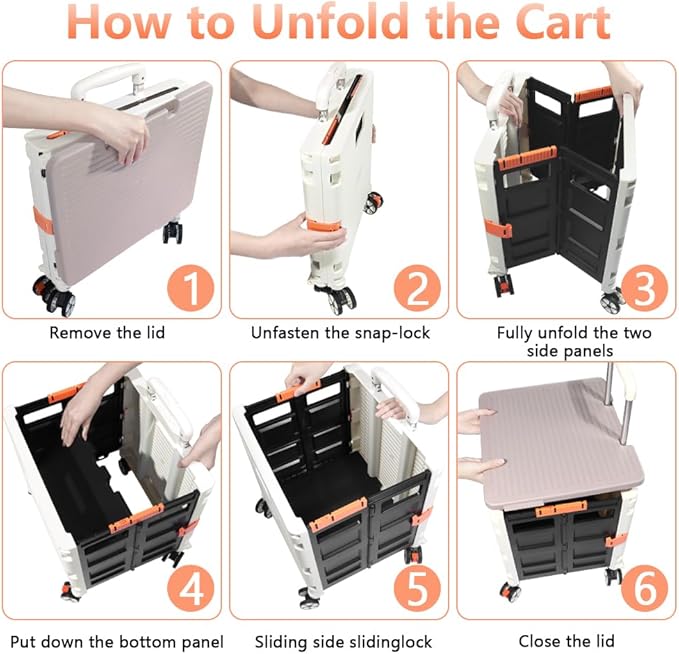 How to Unfold the Cart

1

Remove the lid

2

Unfasten the snap-lock

3

Fully unfold the two side panels

4

Put down the bottom panel

5

Sliding side slidinglock

6

Close the lid