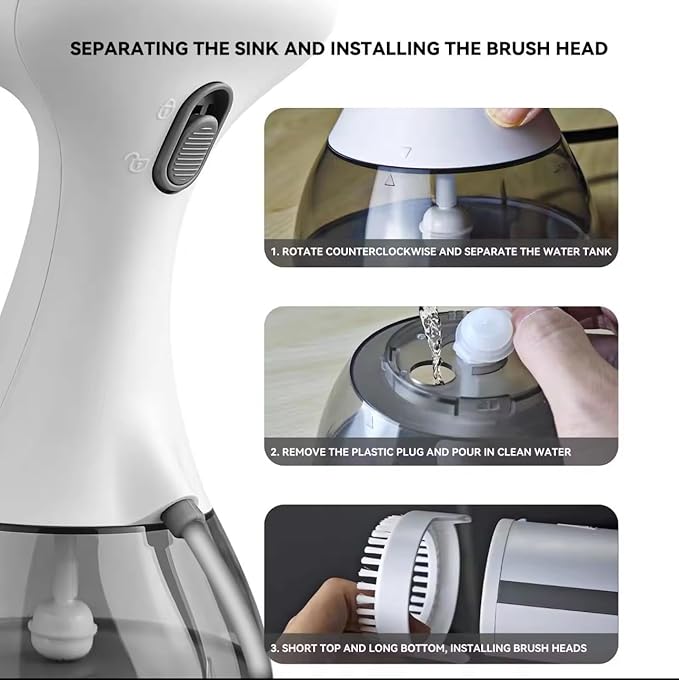 SEPARATING THE SINK AND INSTALLING THE BRUSH HEAD

1. ROTATE COUNTERCLOCKWISE AND SEPARATE THE WATER TANK

2. REMOVE THE PLASTIC PLUG AND POUR IN CLEAN WATER

3. SHORT TOP AND LONG BOTTOM, INSTALLING BRUSH HEADS