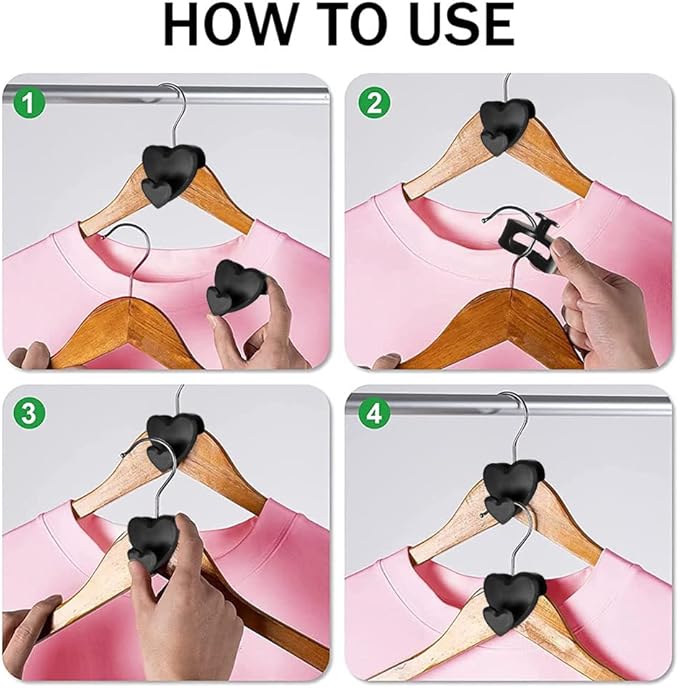 HOW TO USE

1

2

3

4