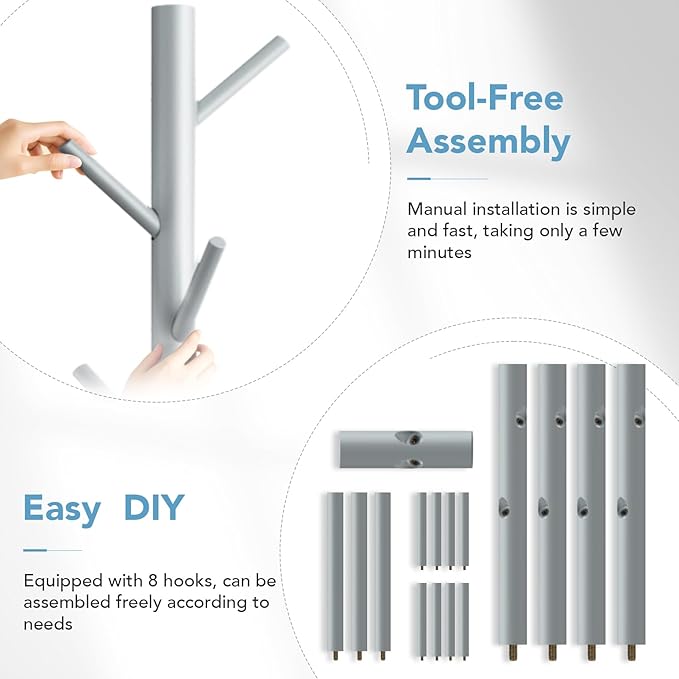 Tool-Free Assembly

Manual installation is simple and fast, taking only a few minutes

Easy DIY

Equipped with 8 hooks, can be assembled freely according to needs