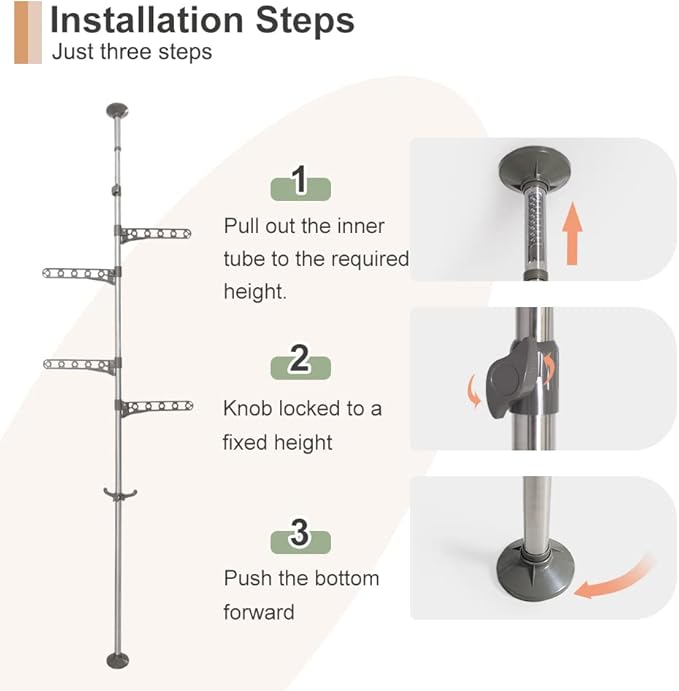 Installation Steps
Just three steps

1
Pull out the inner tube to the required height.

2
Knob locked to a fixed height

3
Push the bottom forward